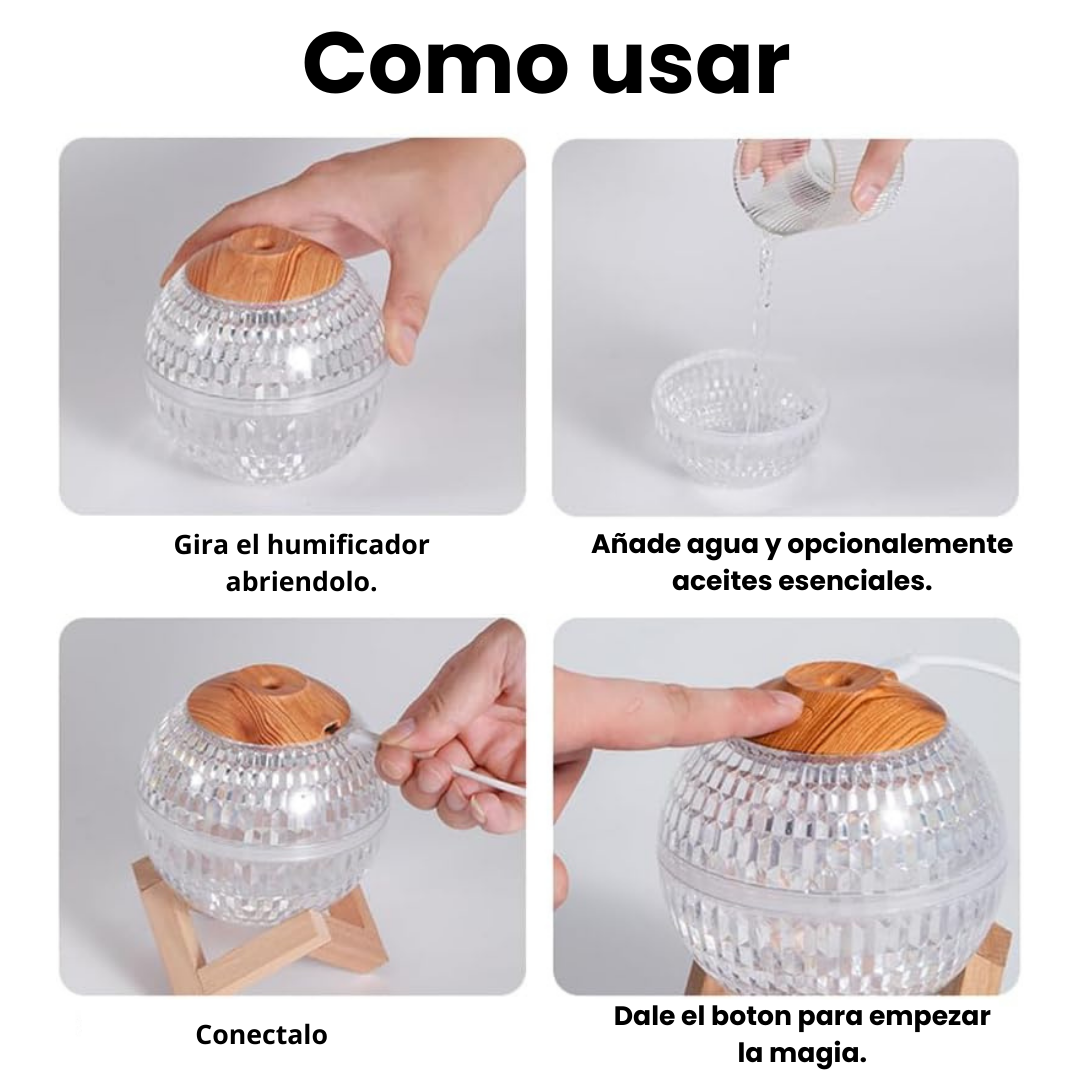 Como usar

Gira el humificador abriendolo.

Añade agua y opcionalemente aceites esenciales.

Conectalo

Dale el boton para empezar la magia.